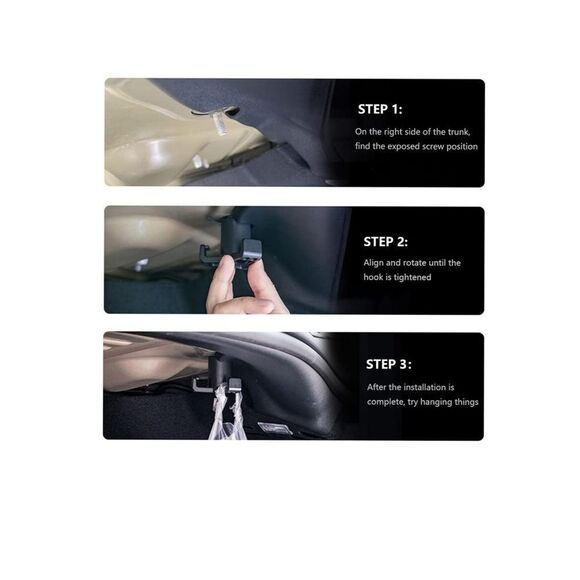 STEP 1:

On the right side of the trunk, find the exposed screw position

STEP 2:

Align and rotate until the hook is tightened

STEP 3:

After the installation is complete, try hanging things